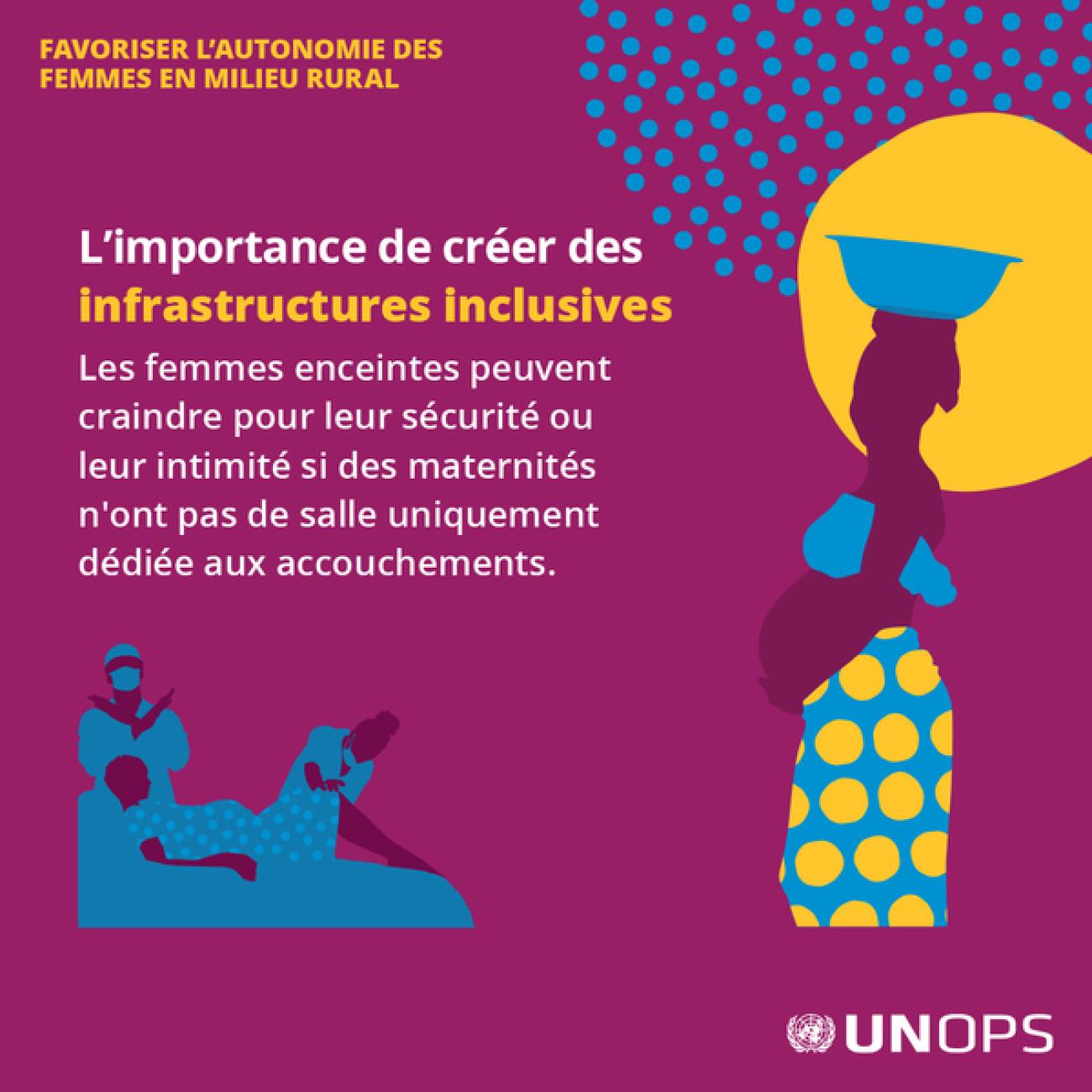 FAVORISER L'AUTONOMIE DES FEMMES EN MILIEU RURAL

L'importance de créer des infrastructures inclusives

Les femmes enceintes peuvent craindre pour leur sécurité ou leur intimité si des maternités n'ont pas de salle uniquement dédiée aux accouchements.

UNOPS